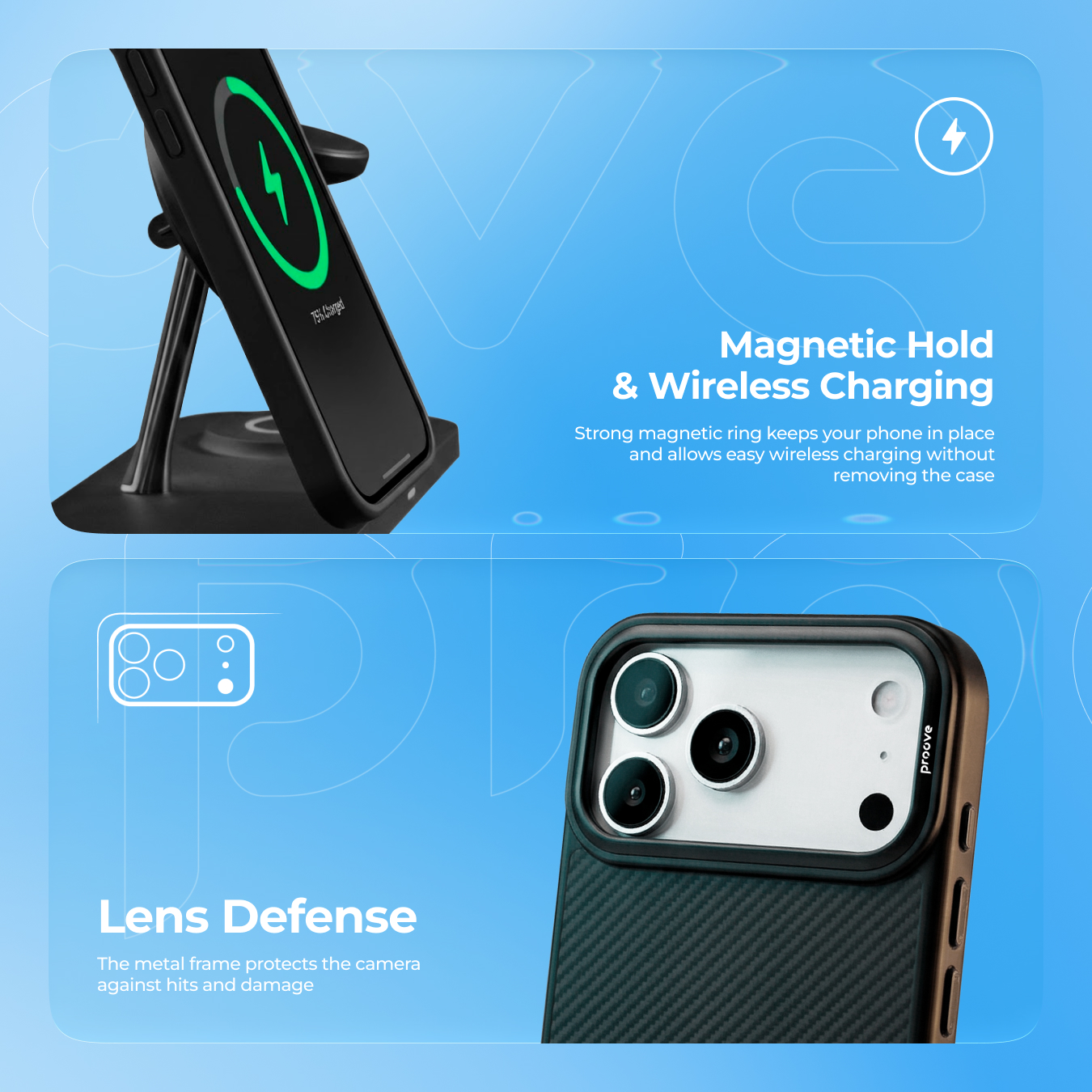 75% Charged

Magnetic Hold
& Wireless Charging

Strong magnetic ring keeps your phone in place and allows easy wireless charging without removing the case

proove

Lens Defense

The metal frame protects the camera against hits and damage